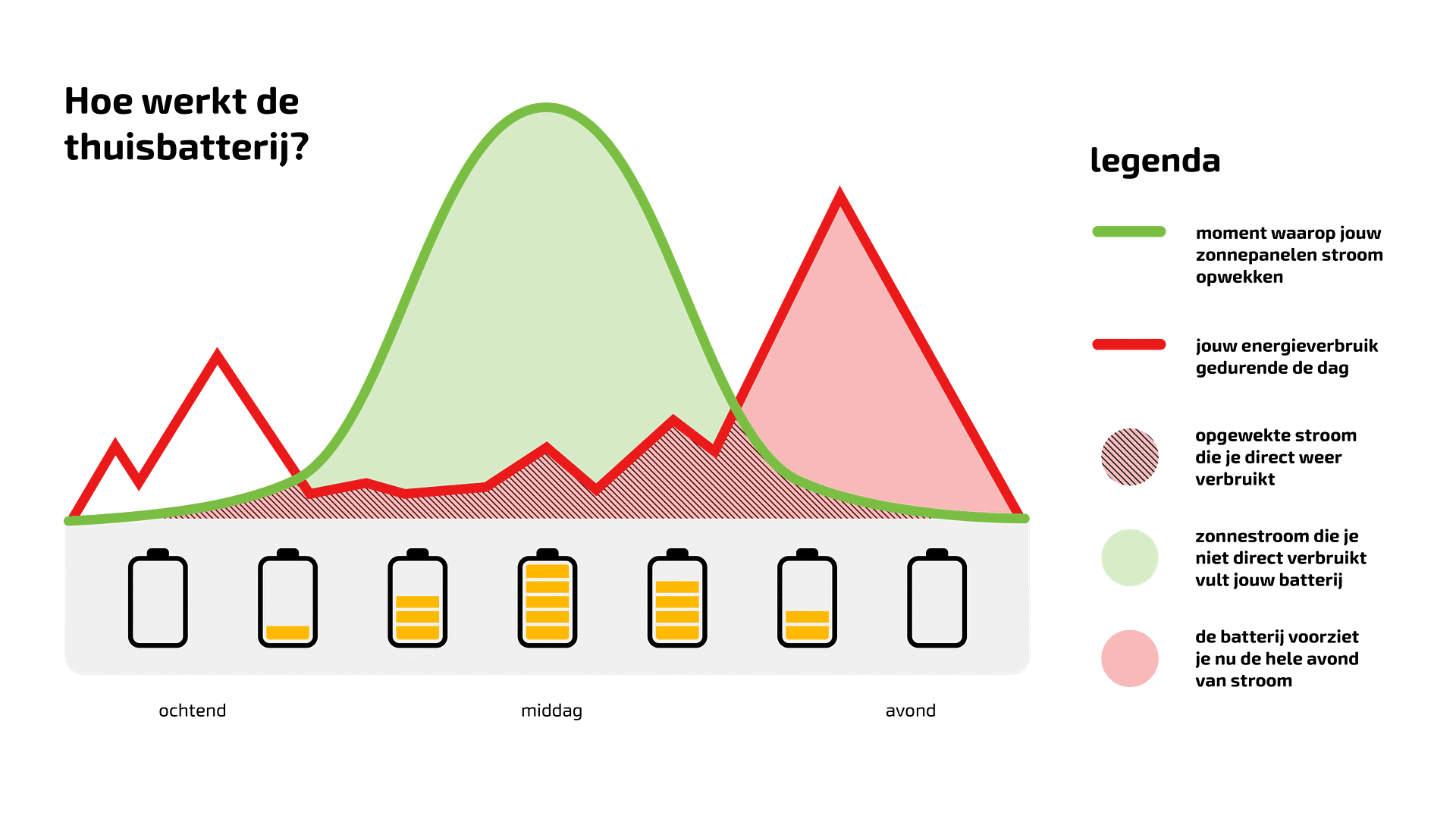 Hoe werkt de thuisbatterij?

ochtend

middag

avond

legenda

moment waarop jouw zonnepanelen stroom opwekken

jouw energieverbruik gedurende de dag

opgewekte stroom die je direct weer verbruikt

zonnestroom die je niet direct verbruikt vult jouw batterij

de batterij voorziet je nu de hele avond van stroom